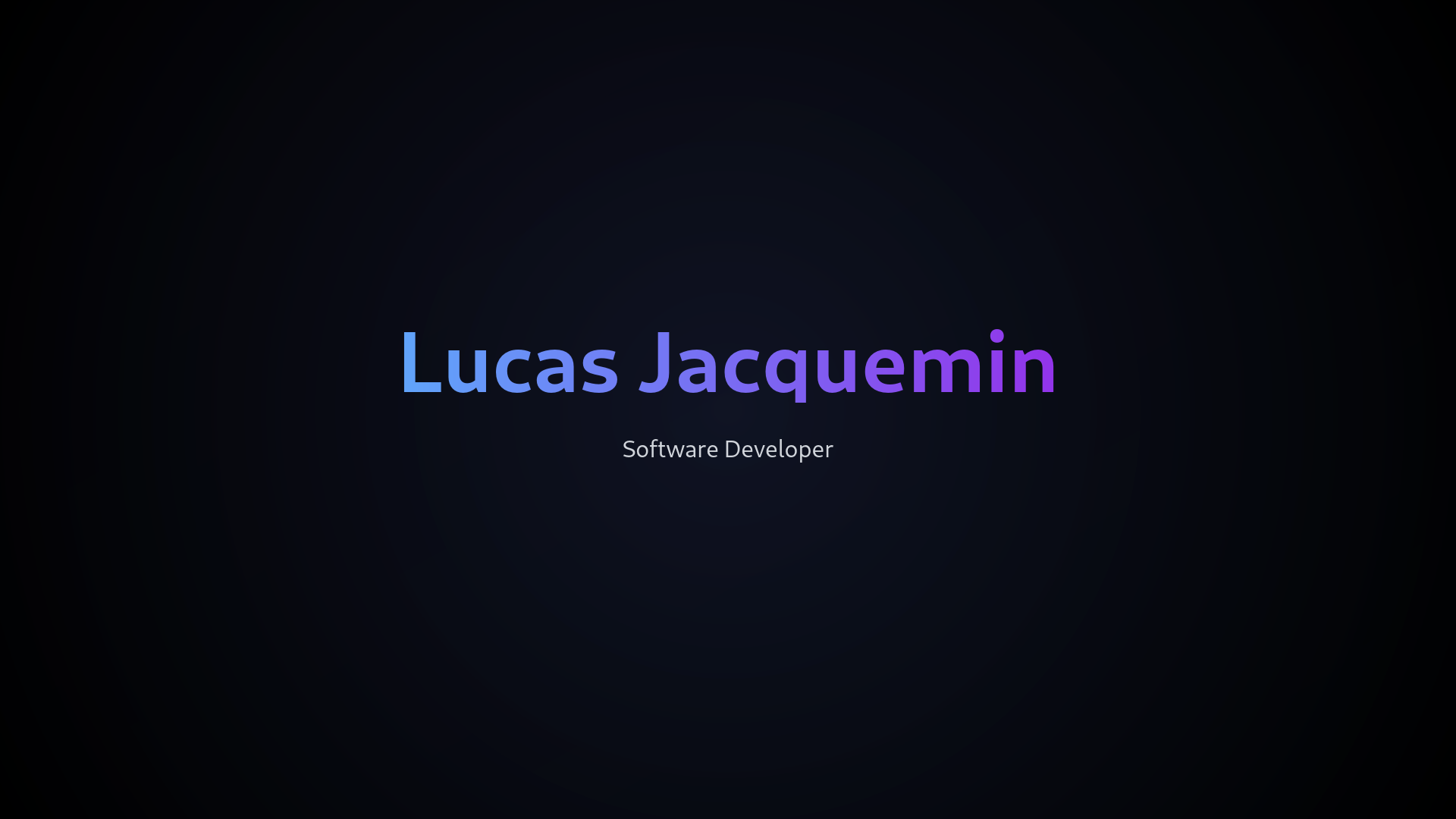 Lucas Jacquemin

Software Developer